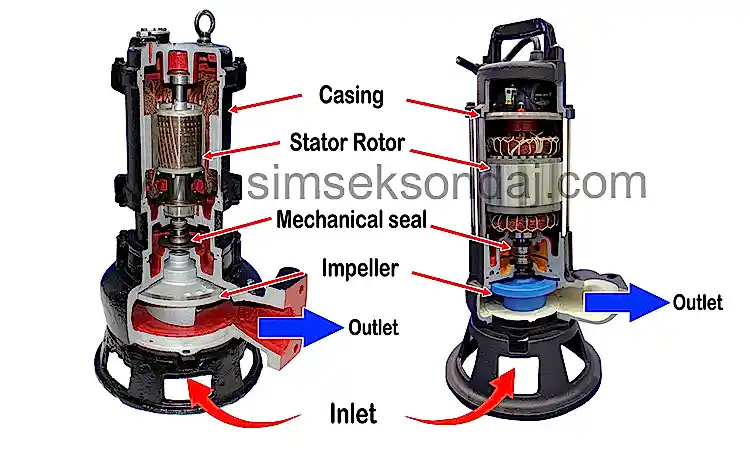 Casing

Stator Rotor

simseksondaj.com

Mechanical seal

Impeller

Outlet

Outlet

Inlet